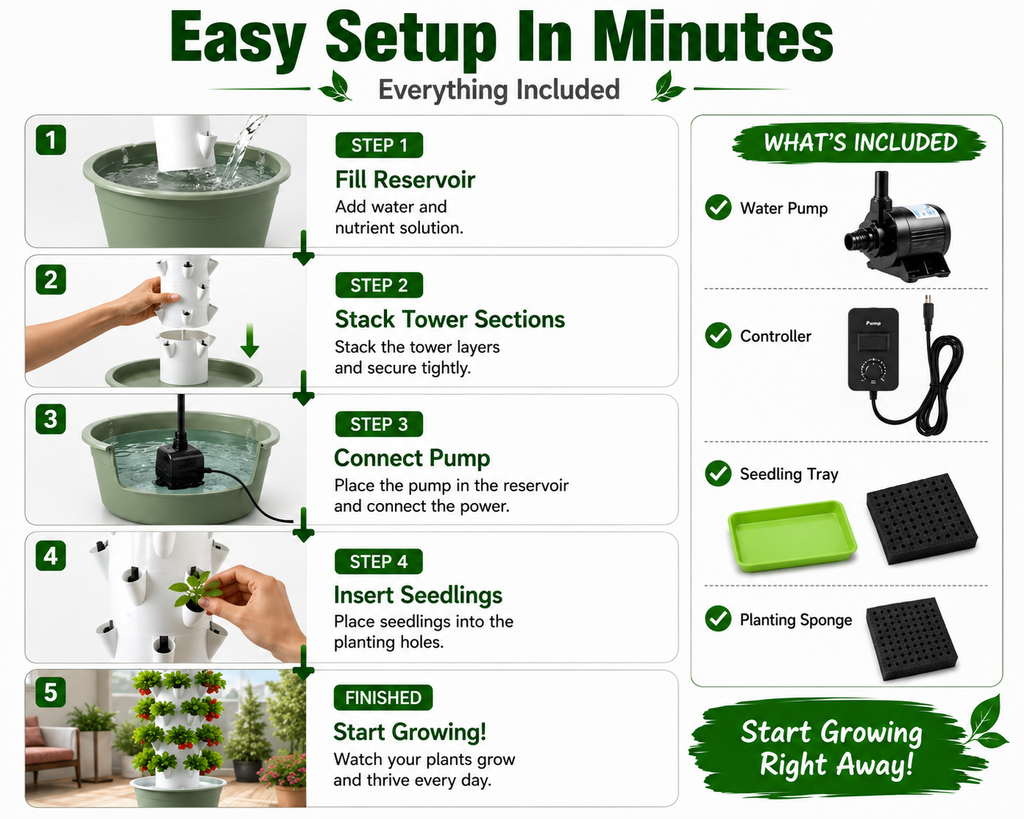 Easy Setup In Minutes

Everything Included

1

STEP 1

Fill Reservoir

Add water and nutrient solution.

2

STEP 2

Stack Tower Sections

Stack the tower layers and secure tightly.

3

STEP 3

Connect Pump

Place the pump in the reservoir and connect the power.

4

STEP 4

Insert Seedlings

Place seedlings into the planting holes.

5

FINISHED

Start Growing!

Watch your plants grow and thrive every day.

WHAT'S INCLUDED

Water Pump

Controller

Pump

Seedling Tray

Planting Sponge

Start Growing Right Away!